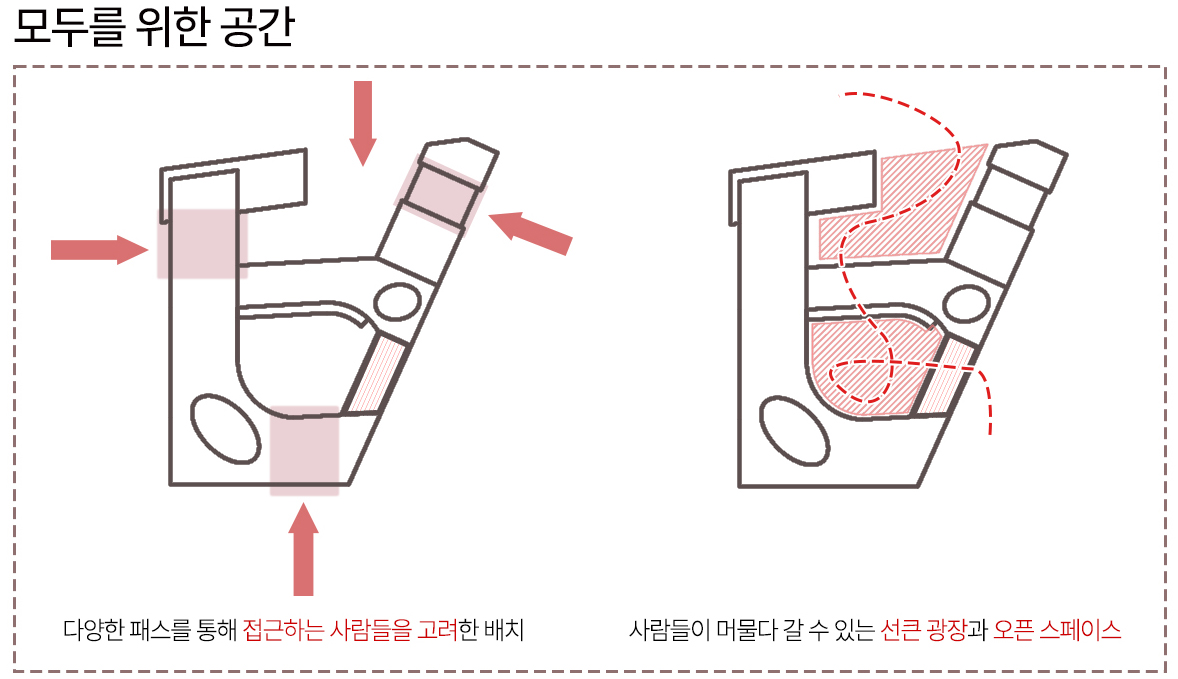 모두를 위한 공간

다양한 패스를 통해 접근하는 사람들을 고려한 배치

사람들이 머물다 갈 수 있는 선큰 광장과 오픈 스페이스