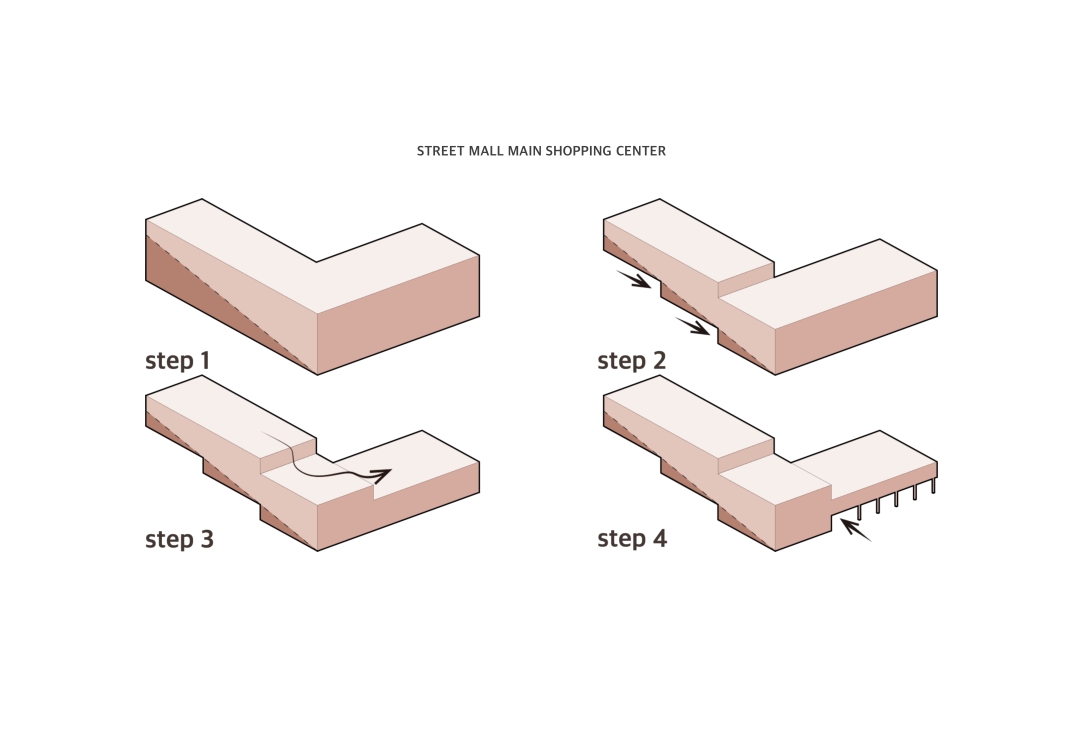 STREET MALL MAIN SHOPPING CENTER

step 1

step 2

step 3

step 4