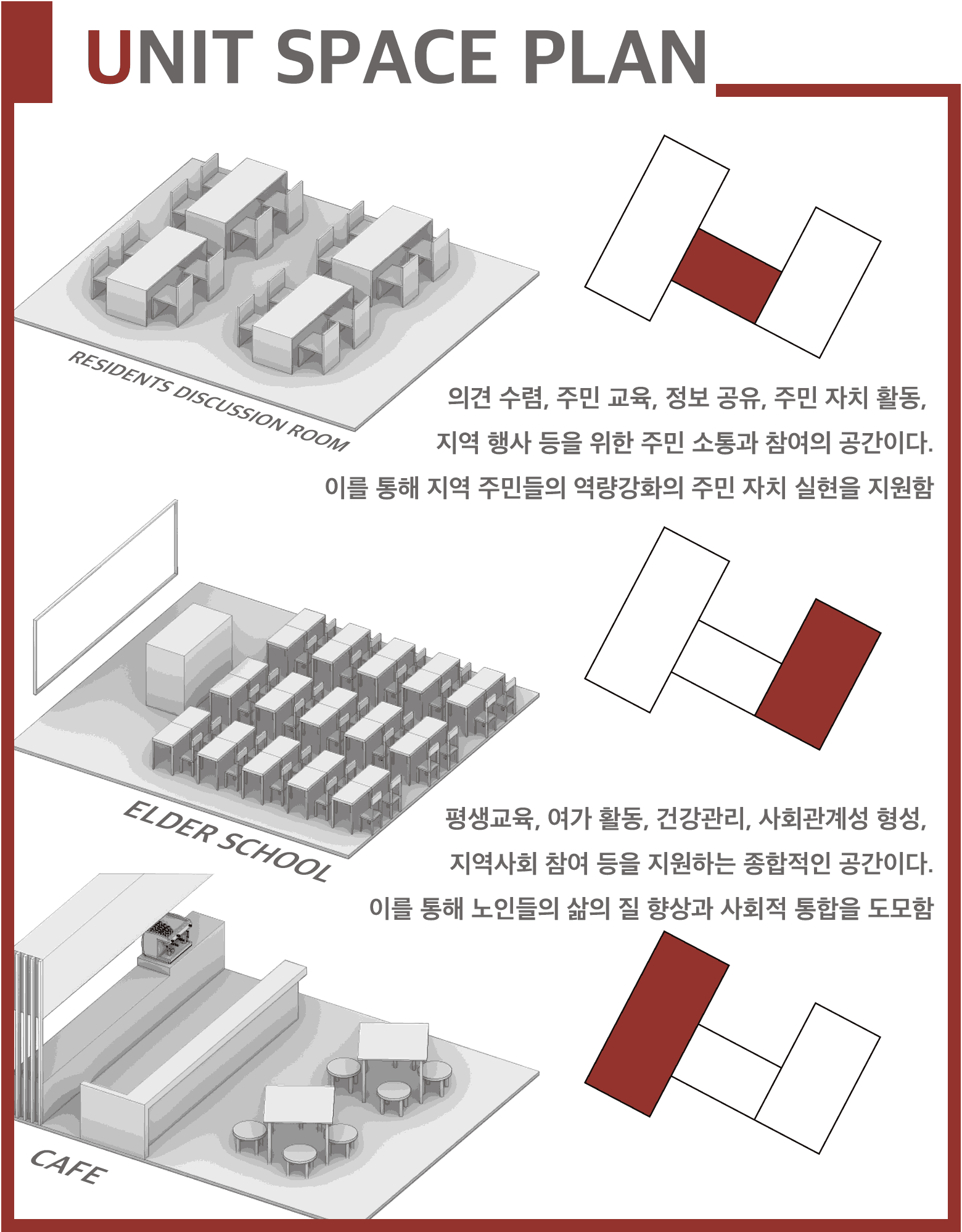 UNIT SPACE PLAN

RESIDENTS DISCUSSION ROOM

의견 수렴, 주민 교육, 정보 공유, 주민 자치 활동, 지역 행사 등을 위한 주민 소통과 참여의 공간이다. 이를 통해 지역 주민들의 역량강화의 주민 자치 실현을 지원함

ELDER SCHOOL

평생교육, 여가 활동, 건강관리, 사회관계성 형성, 지역사회 참여 등을 지원하는 종합적인 공간이다. 이를 통해 노인들의 삶의 질 향상과 사회적 통합을 도모함

CAFE