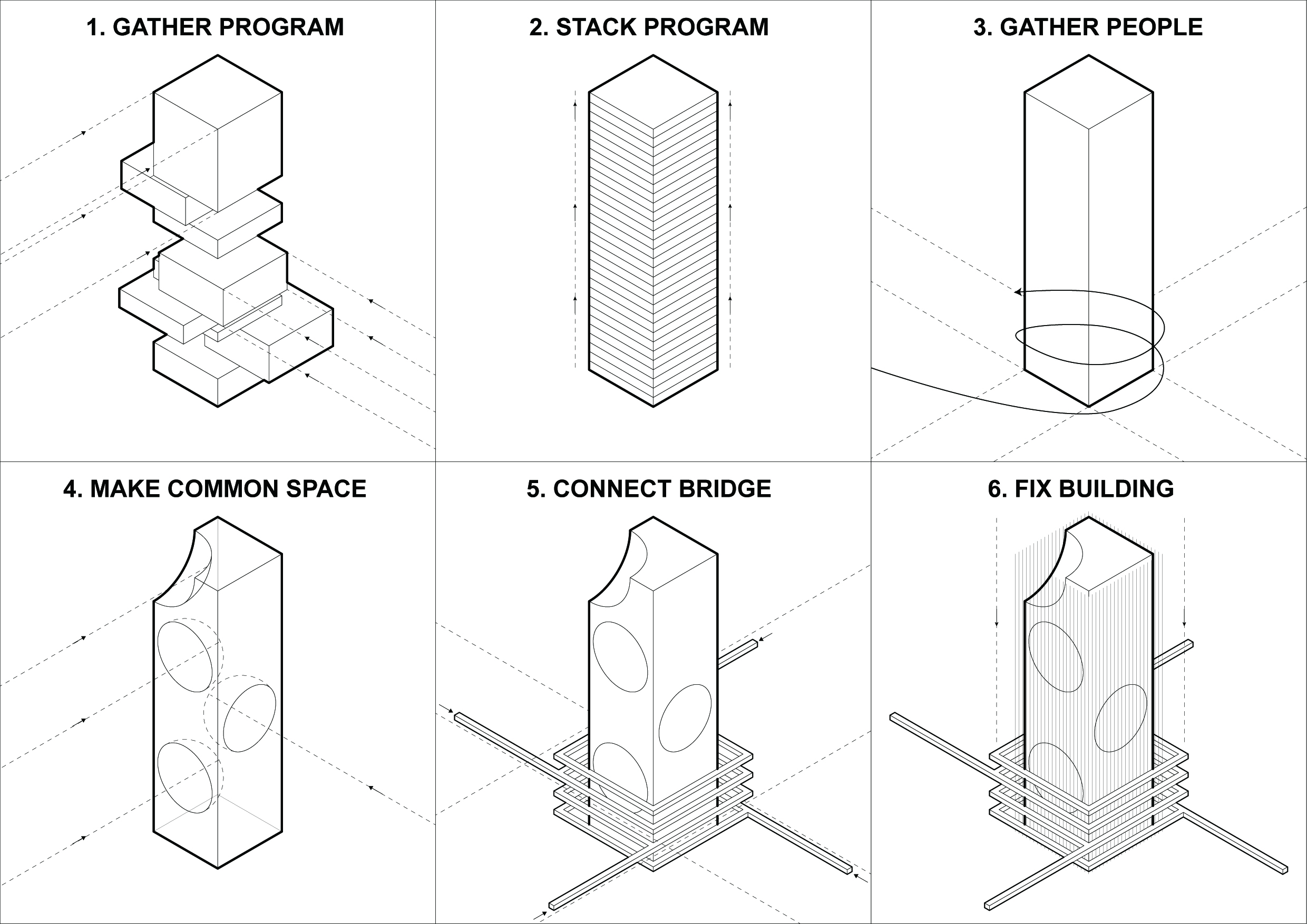 1. GATHER PROGRAM

2. STACK PROGRAM

3. GATHER PEOPLE

4. MAKE COMMON SPACE

5. CONNECT BRIDGE

6. FIX BUILDING