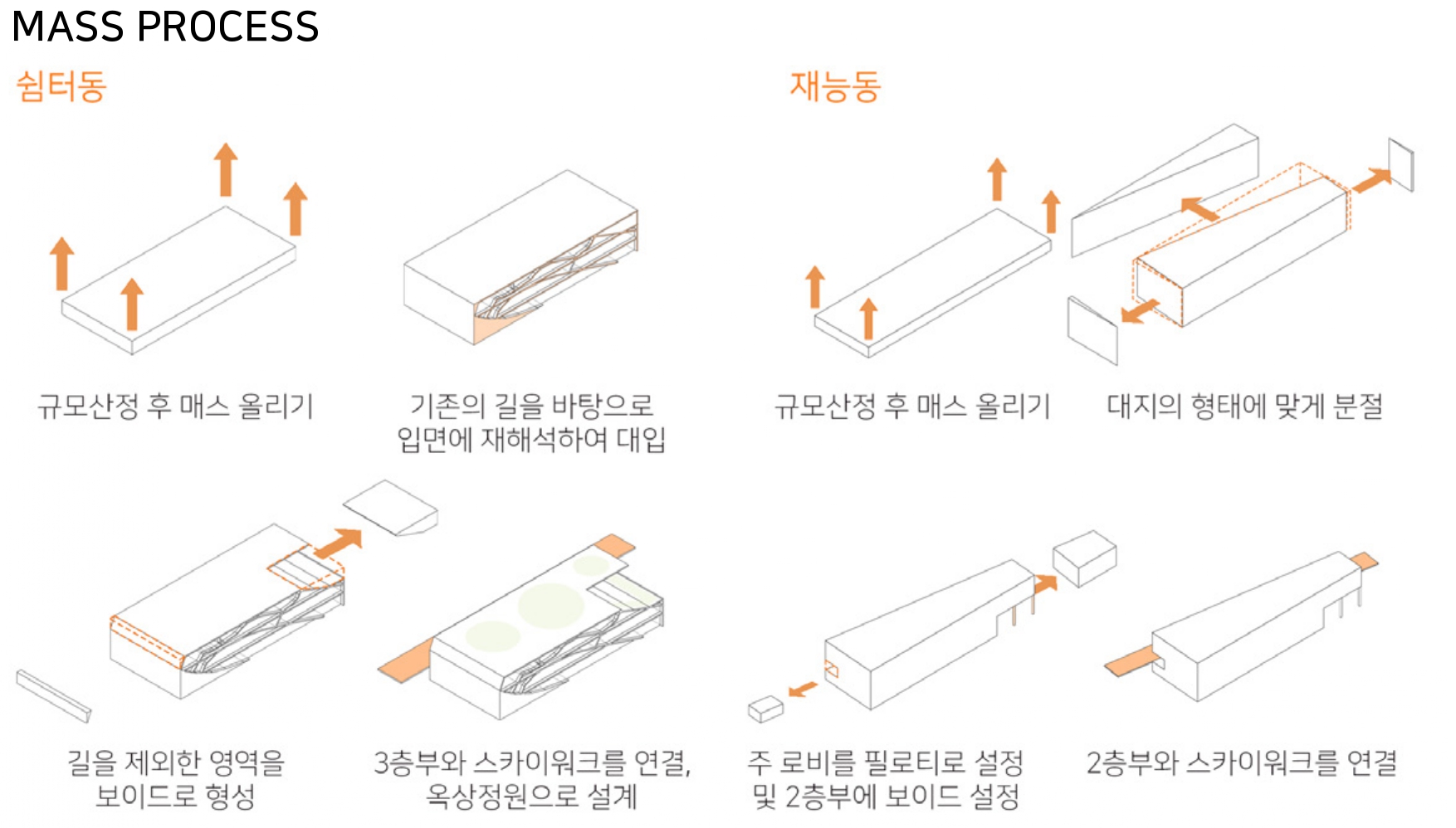 MASS PROCESS

쉼터동

규모산정 후 매스 올리기

기존의 길을 바탕으로 입면에 재해석하여 대입

길을 제외한 영역을 보이드로 형성

3층부와 스카이워크를 연결, 옥상정원으로 설계

재능동

규모산정 후 매스 올리기

대지의 형태에 맞게 분절

주 로비를 필로티로 설정 및 2층부에 보이드 설정

2층부와 스카이워크를 연결