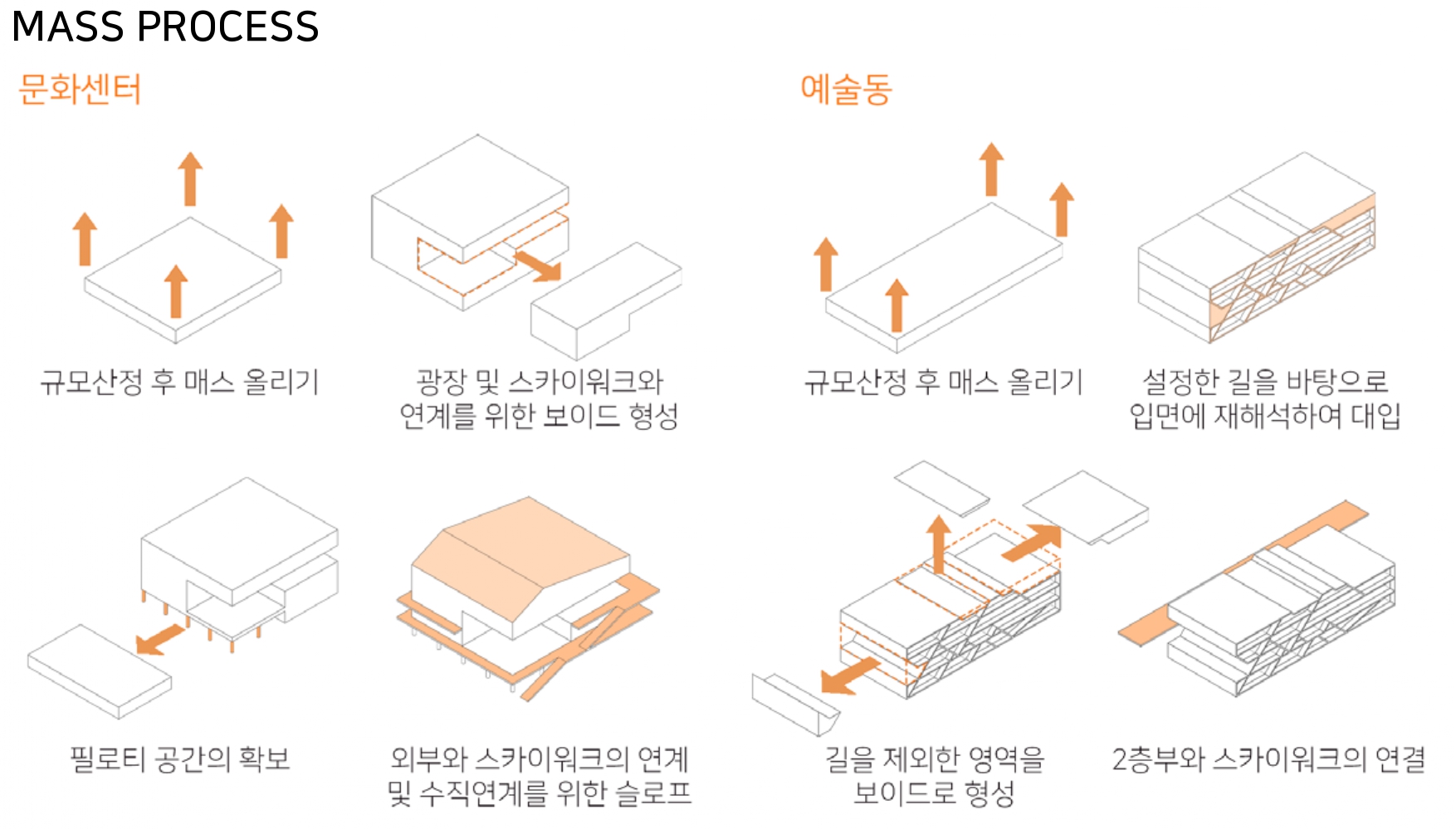 MASS PROCESS

문화센터

규모산정 후 매스 올리기

광장 및 스카이워크와 연계를 위한 보이드 형성

필로티 공간의 확보

외부와 스카이워크의 연계 및 수직연계를 위한 슬로프

예술동

규모산정 후 매스 올리기

설정한 길을 바탕으로 입면에 재해석하여 대입

길을 제외한 영역을 보이드로 형성

2층부와 스카이워크의 연결